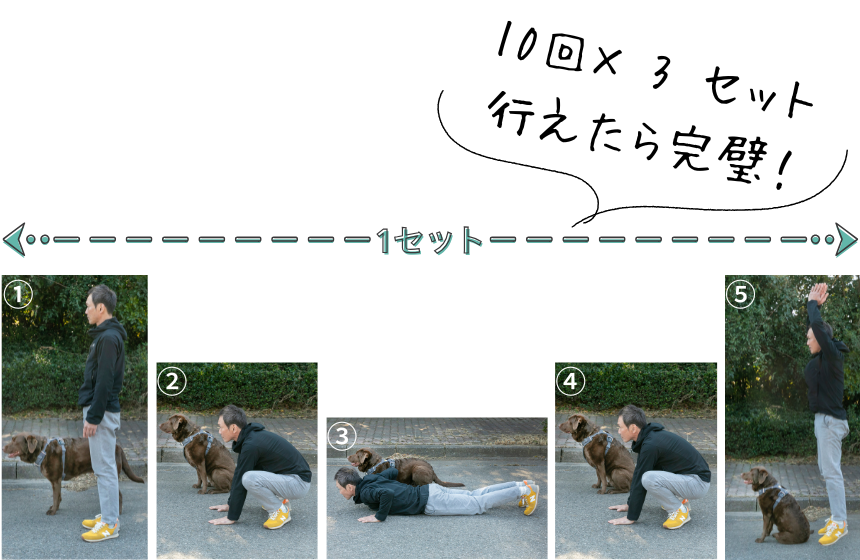 10回× 3 セット
行えたら完璧!

1セット

1

2

3

4

5